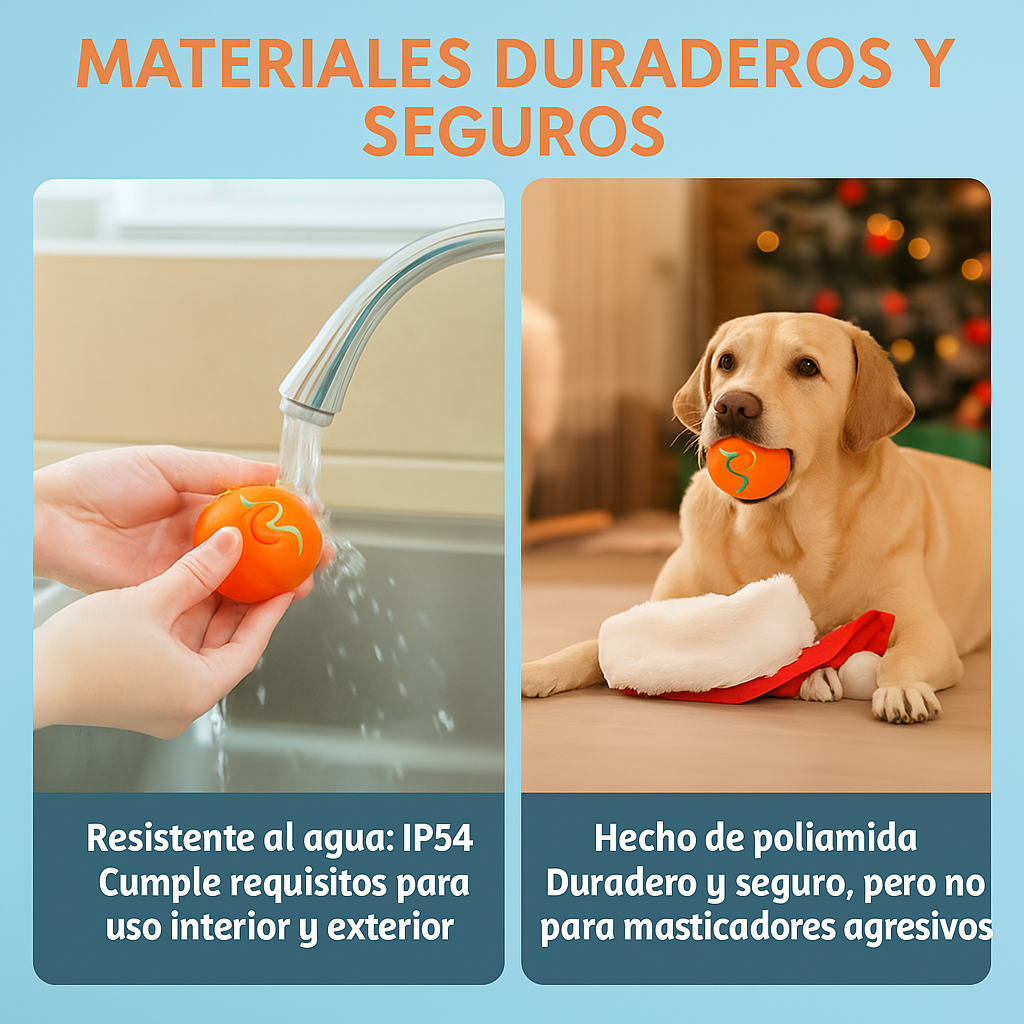 MATERIALES DURADEROS Y SEGUROS

Resistente al agua: IP54
Cumple requisitos para uso interior y exterior

Hecho de poliamida
Duradero y seguro, pero no para masticadores agresivos