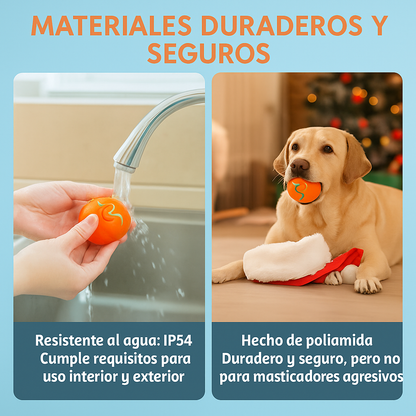 MATERIALES DURADEROS Y SEGUROS

Resistente al agua: IP54
Cumple requisitos para uso interior y exterior

Hecho de poliamida
Duradero y seguro, pero no para masticadores agresivos