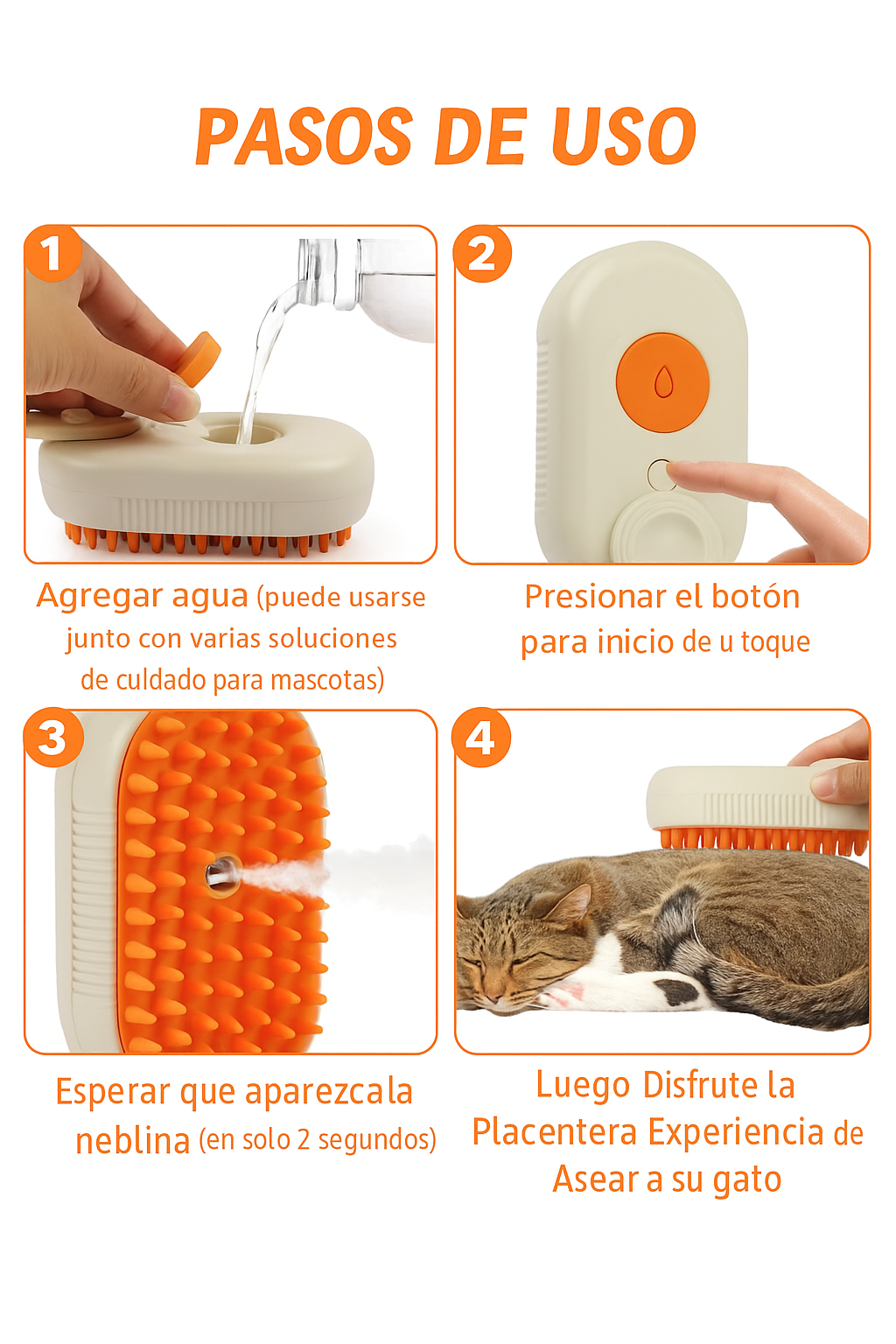 PASOS DE USO

1

Agregar agua (puede usarse junto con varias soluciones de culdado para mascotas)

2

Presionar el botón para inicio de u toque

3

Esperar que aparezcala neblina (en solo 2 segundos)

4

Luego Disfrute la Placentera Experiencia de Asear a su gato