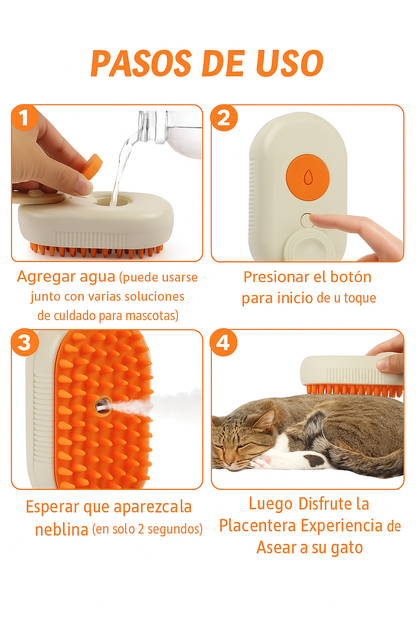 PASOS DE USO

1

Agregar agua (puede usarse junto con varias soluciones de culdado para mascotas)

2

Presionar el botón para inicio de u toque

3

Esperar que aparezcala neblina (en solo 2 segundos)

4

Luego Disfrute la Placentera Experiencia de Asear a su gato