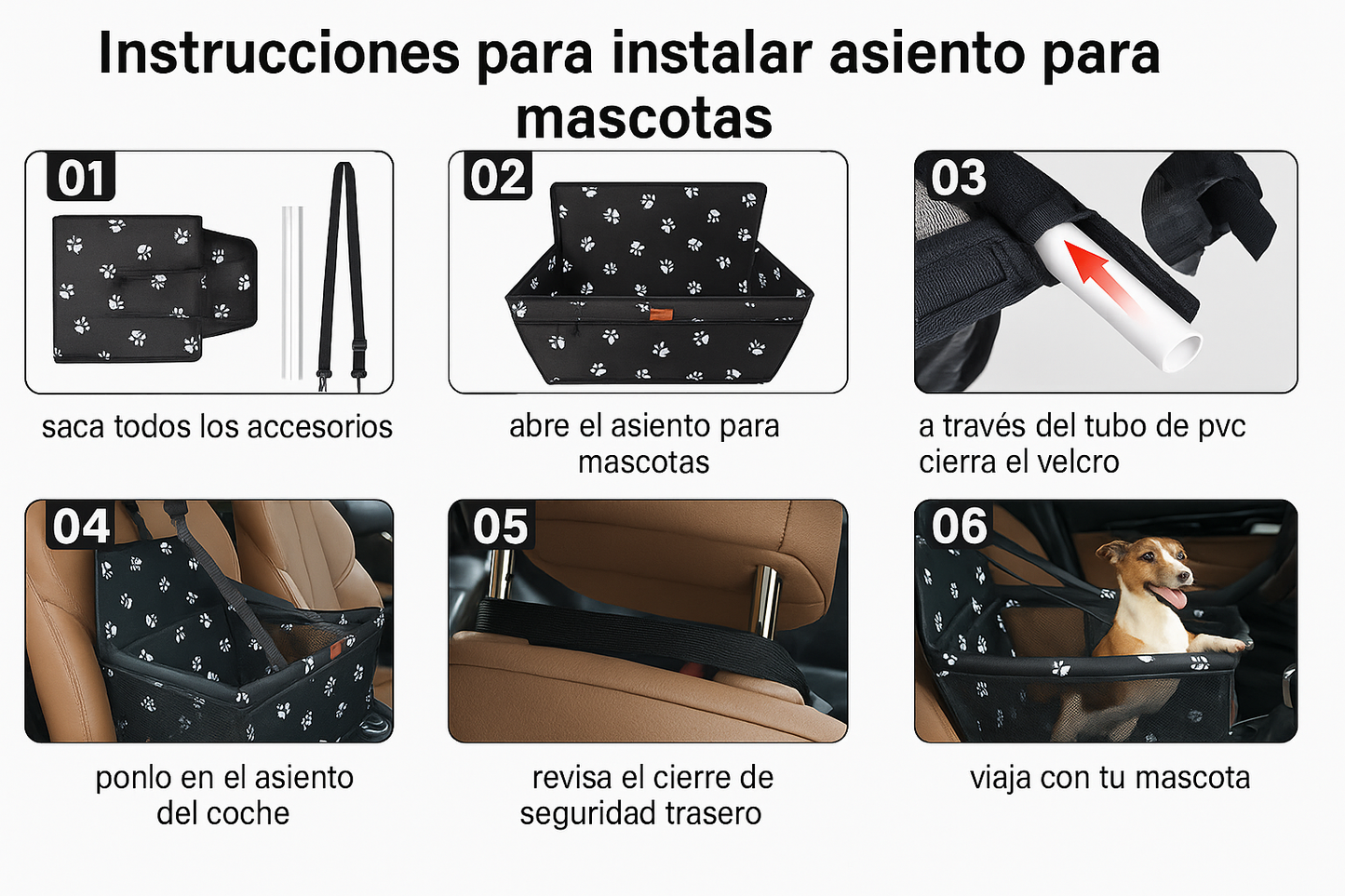 Instrucciones para instalar asiento para mascotas

01
saca todos los accesorios

02
abre el asiento para mascotas

03
a través del tubo de pvc cierra el velcro

04
ponlo en el asiento del coche

05
revisa el cierre de seguridad trasero

06
viaja con tu mascota