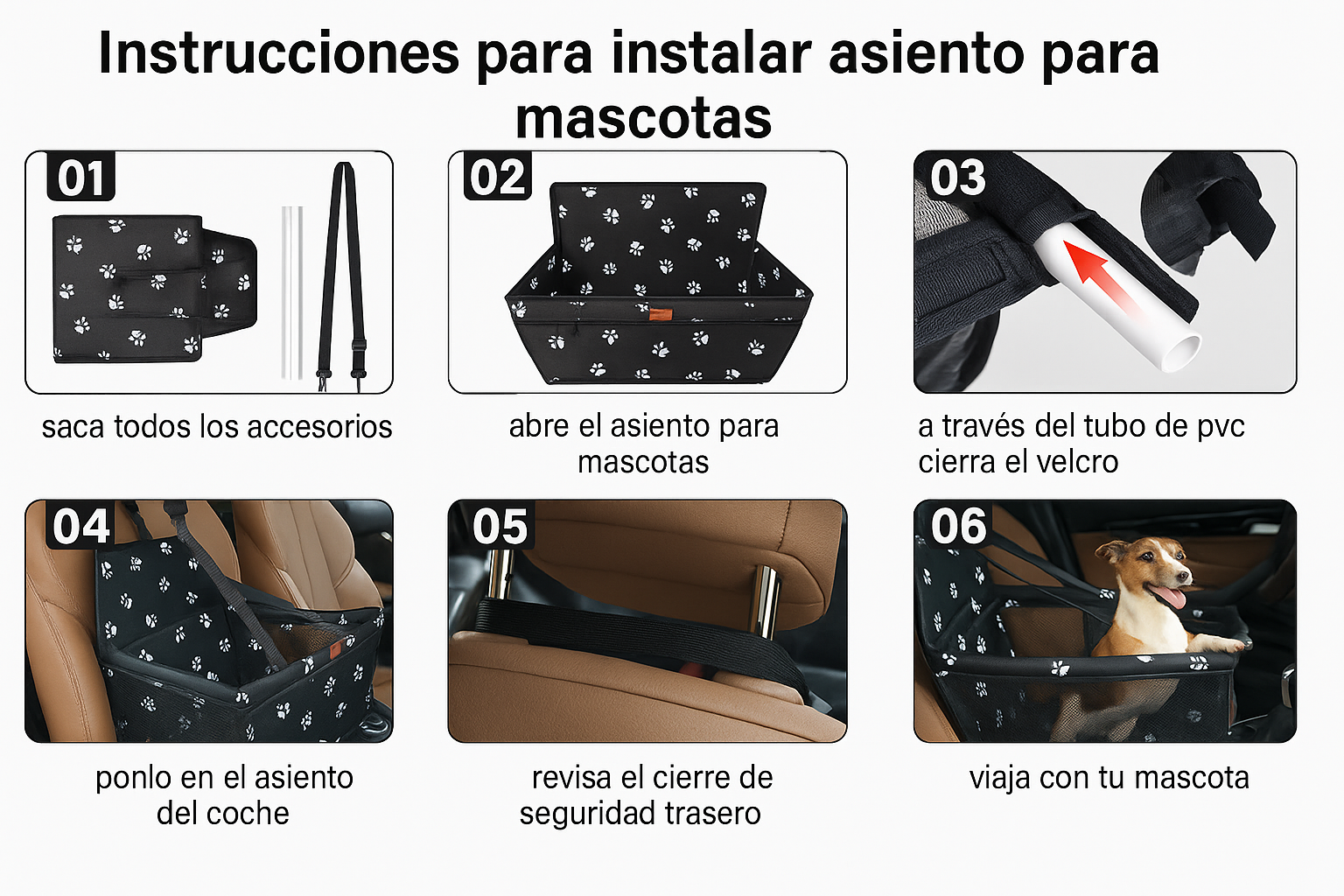 Instrucciones para instalar asiento para mascotas

01

saca todos los accesorios

02

abre el asiento para mascotas

03

a través del tubo de pvc cierra el velcro

04

ponlo en el asiento del coche

05

revisa el cierre de seguridad trasero

06

viaja con tu mascota